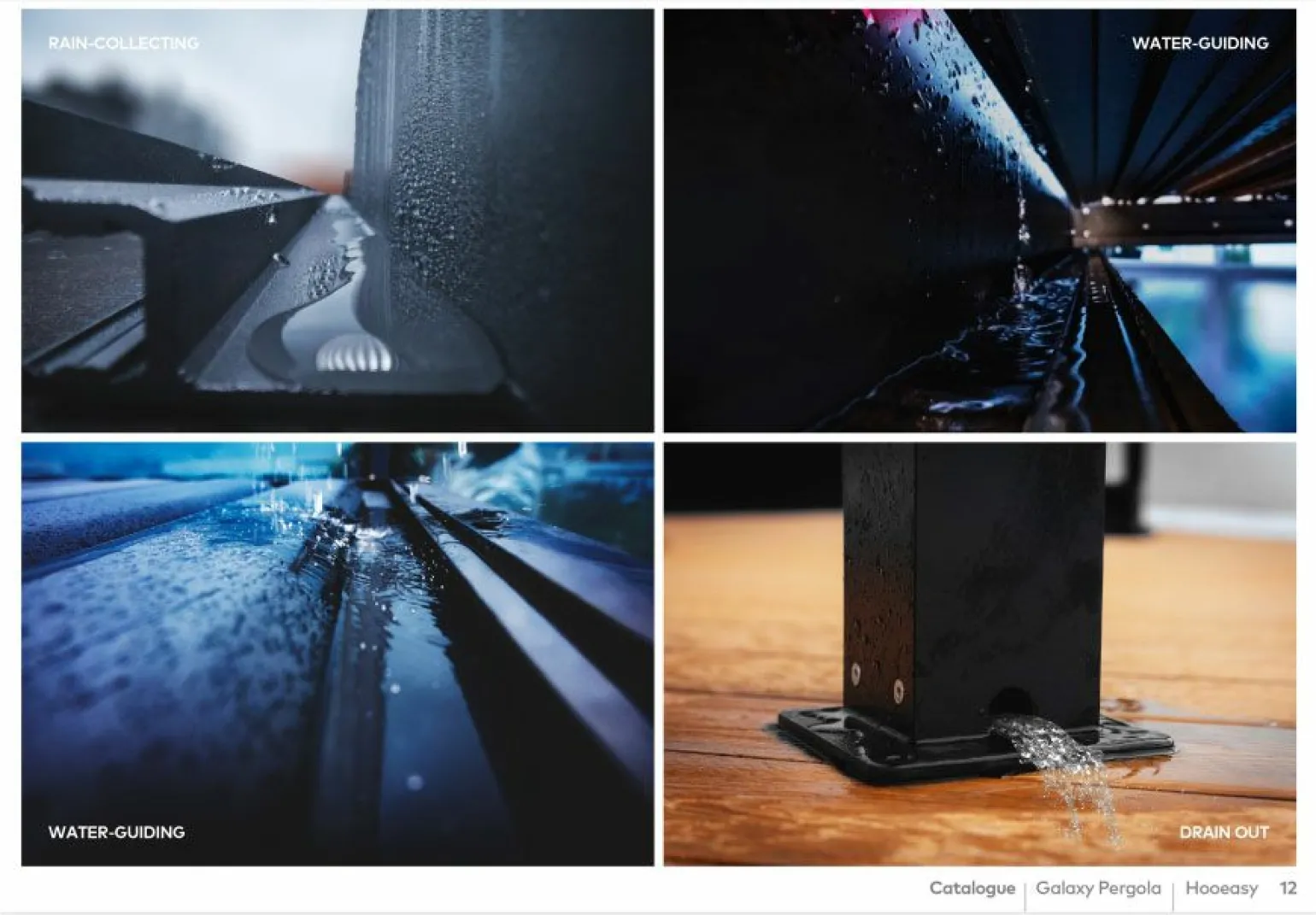 RAIN-COLLECTING

WATER-GUIDING

WATER-GUIDING

DRAIN OUT

Catalogue | Galaxy Pergola | Hooeasy 12